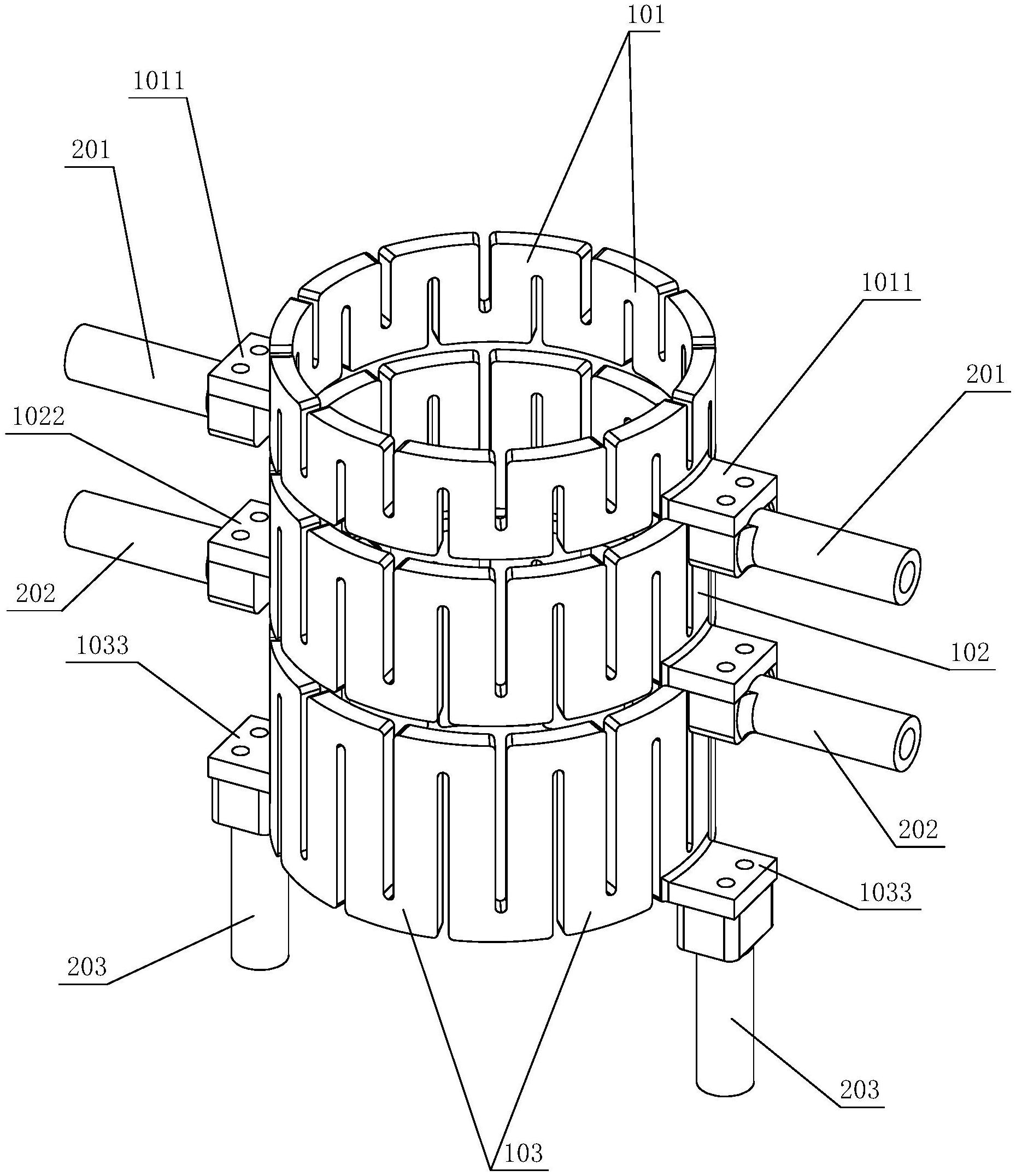 101
1011
201
1011
201
1022
202
102
1033
202
1033
203
203
103